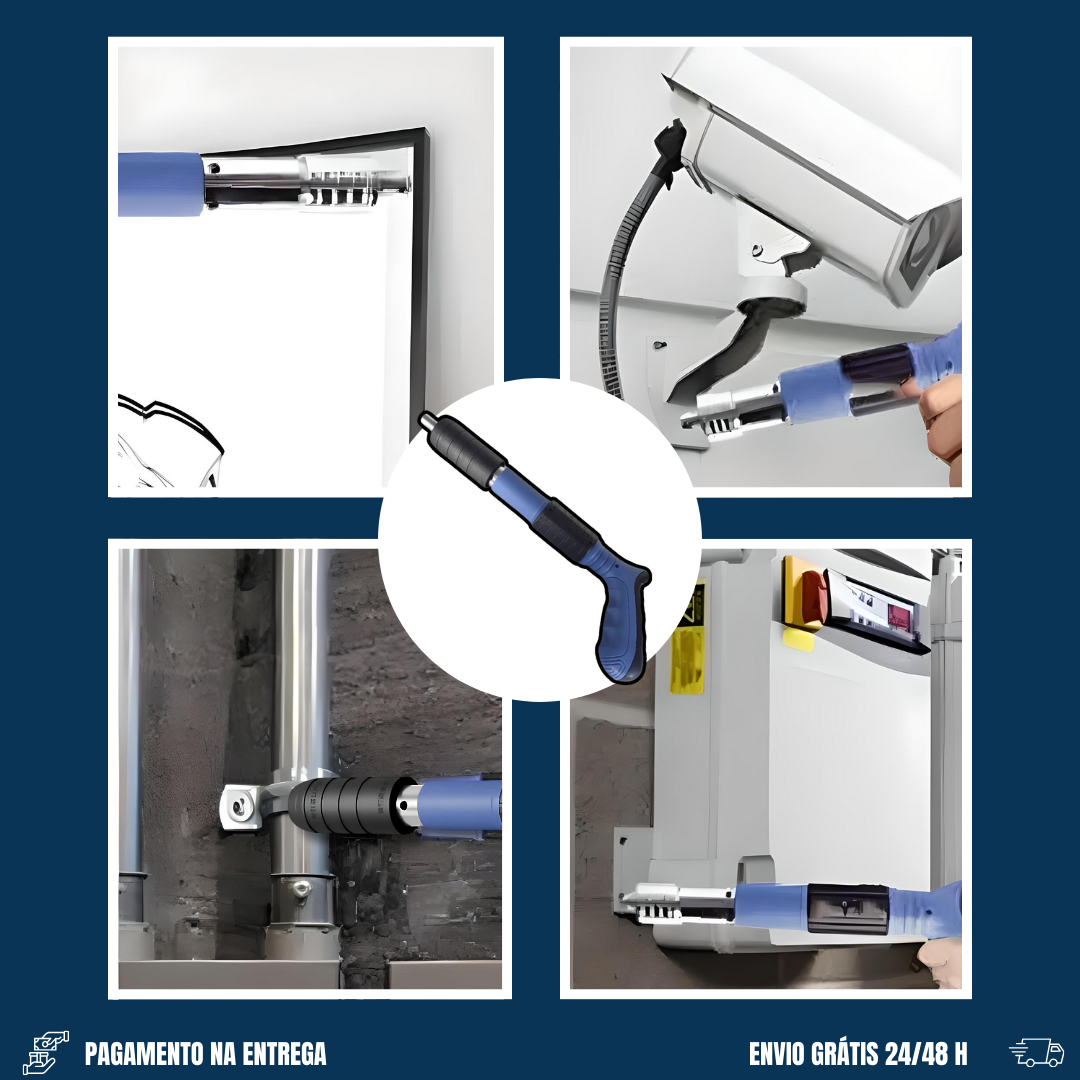 PAGAMENTO NA ENTREGA

ENVIO GRÁTIS 24/48 H