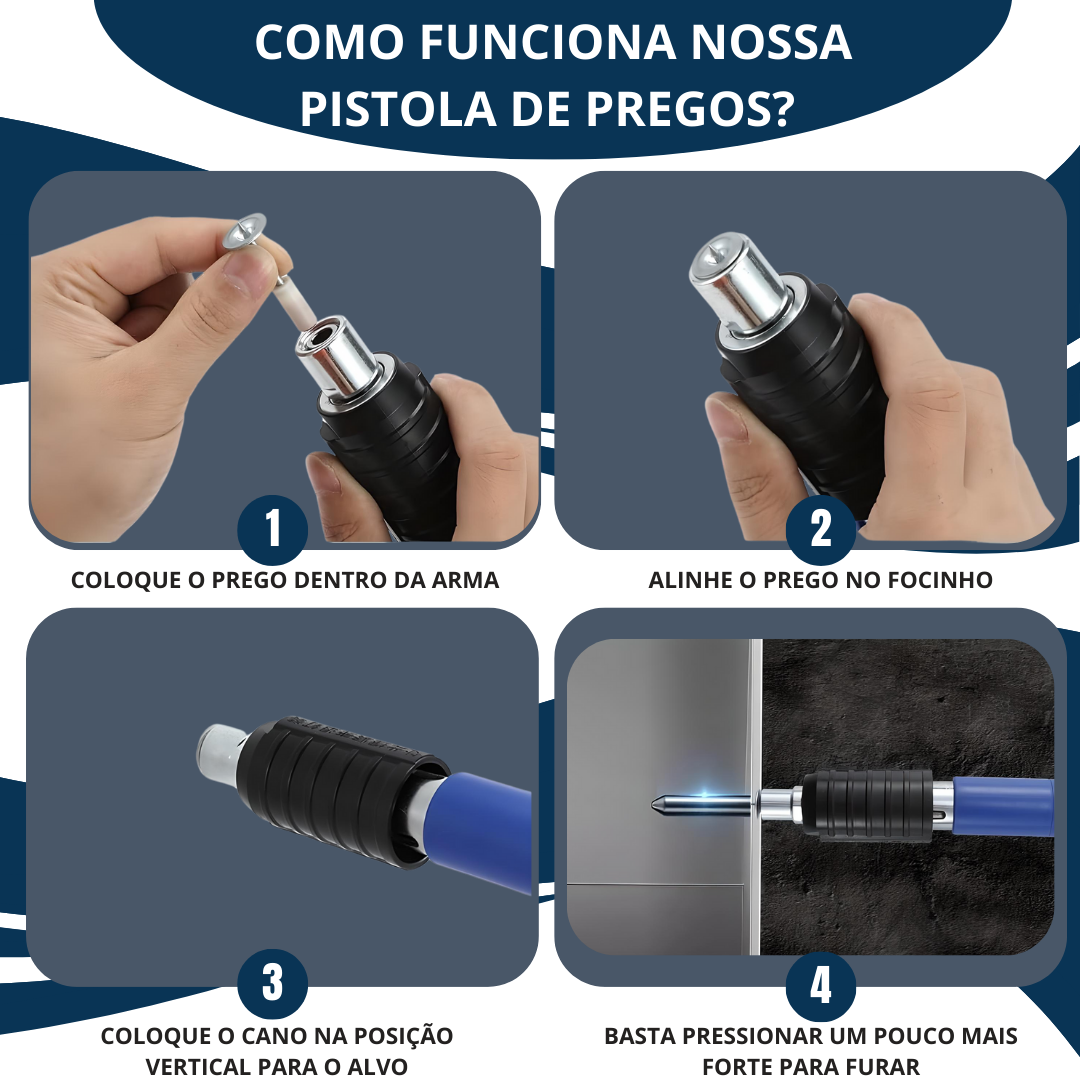 COMO FUNCIONA NOSSA PISTOLA DE PREGOS?

1
COLOQUE O PREGO DENTRO DA ARMA

2
ALINHE O PREGO NO FOCINHO

3
COLOQUE O CANO NA POSIÇÃO VERTICAL PARA O ALVO

4
BASTA PRESSIONAR UM POUCO MAIS FORTE PARA FURAR